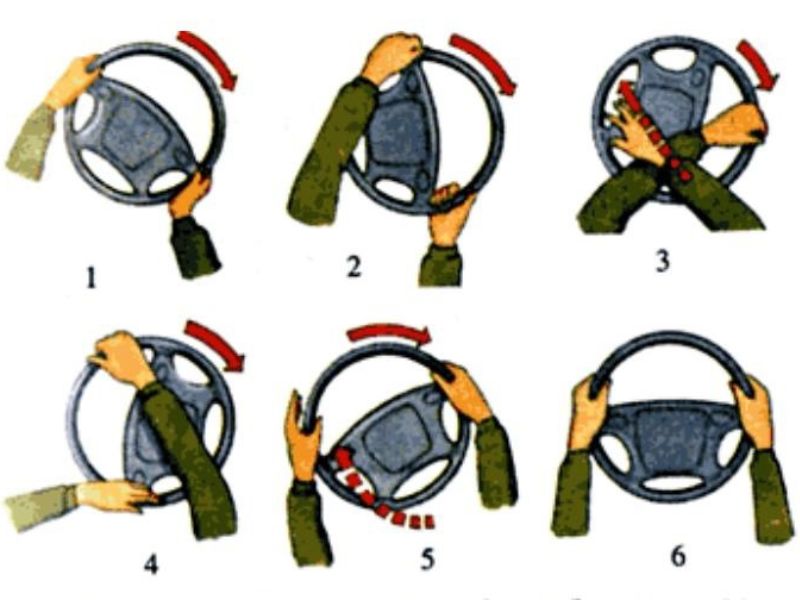 1
2
3
4
5
6